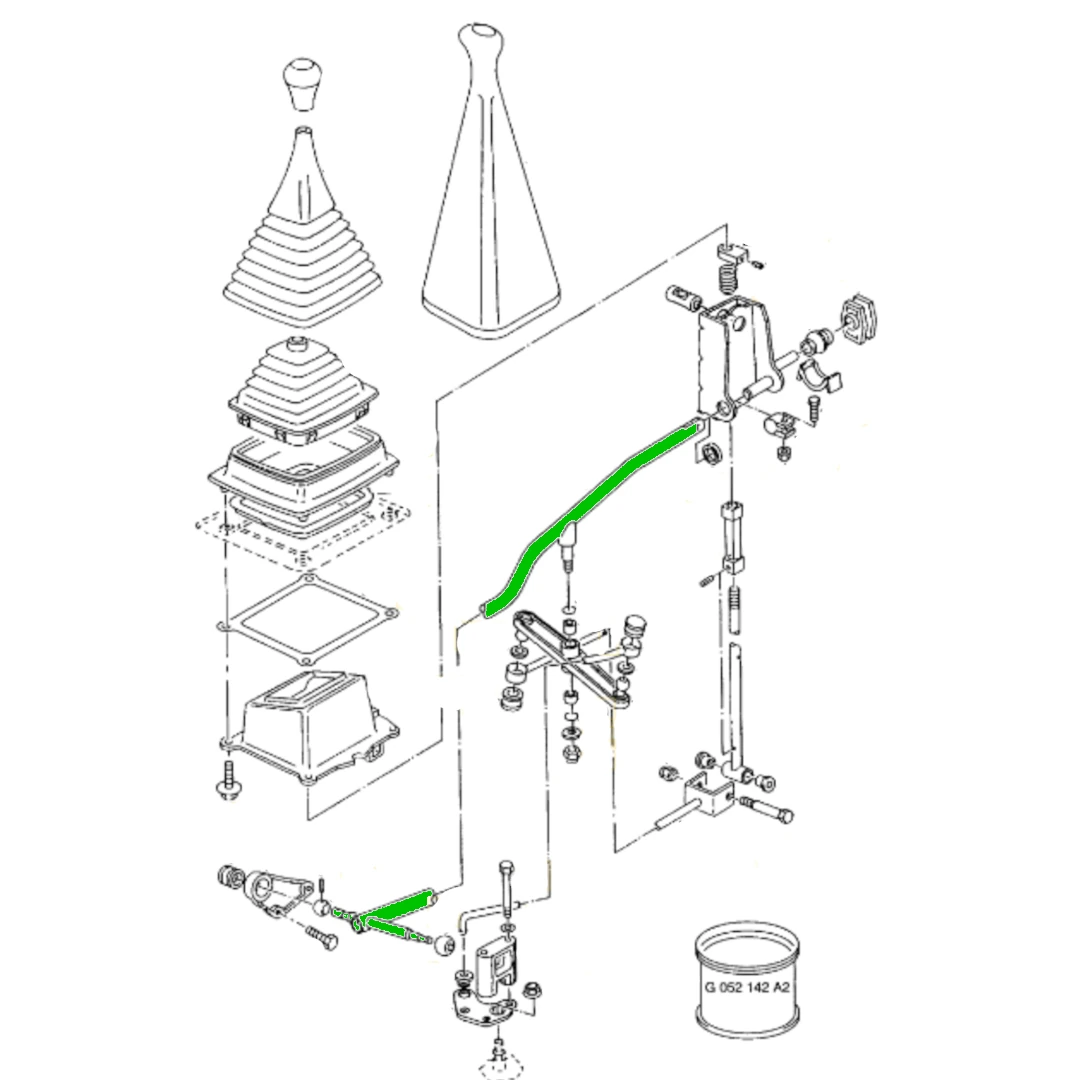 G 052 142 A2