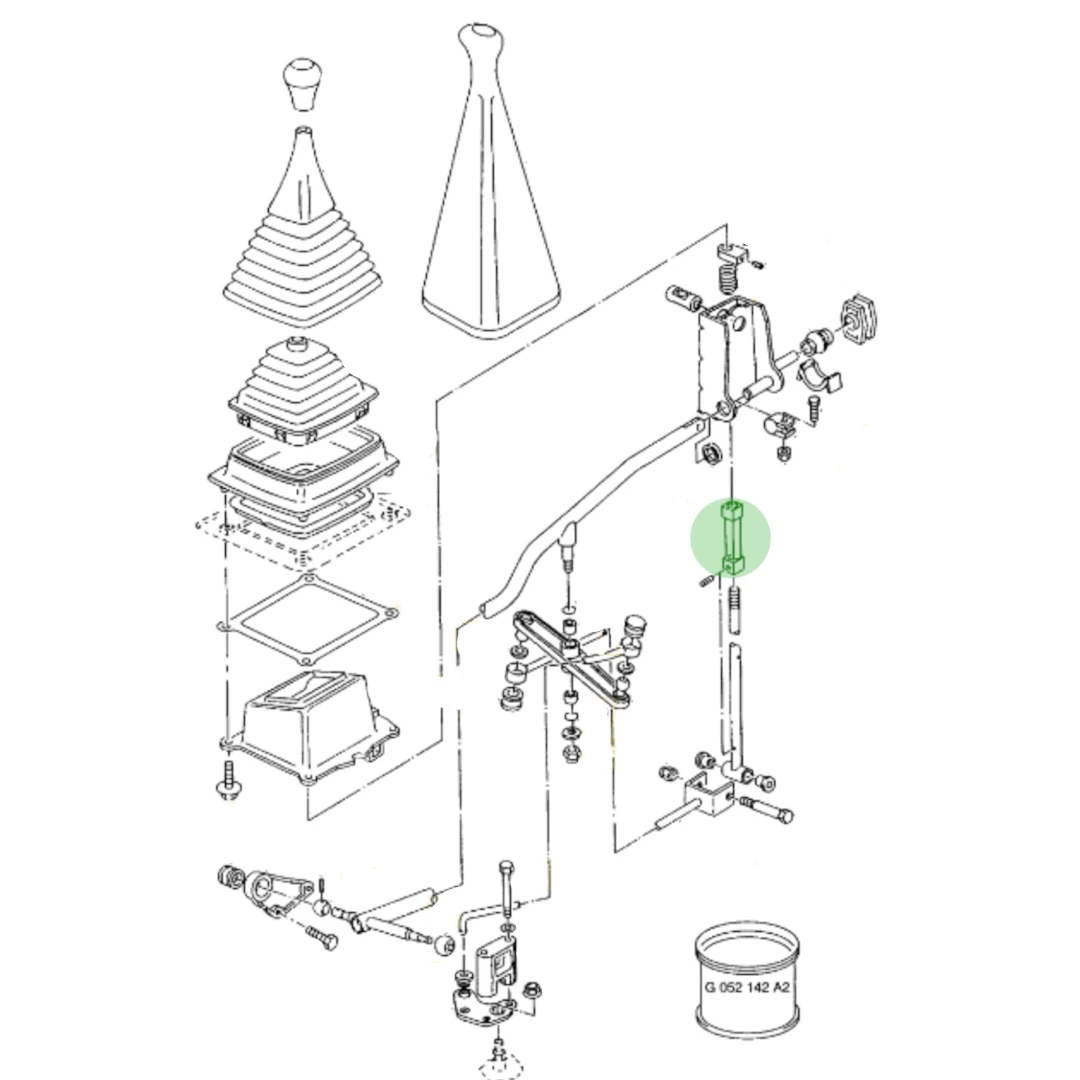 G 052 142 A2