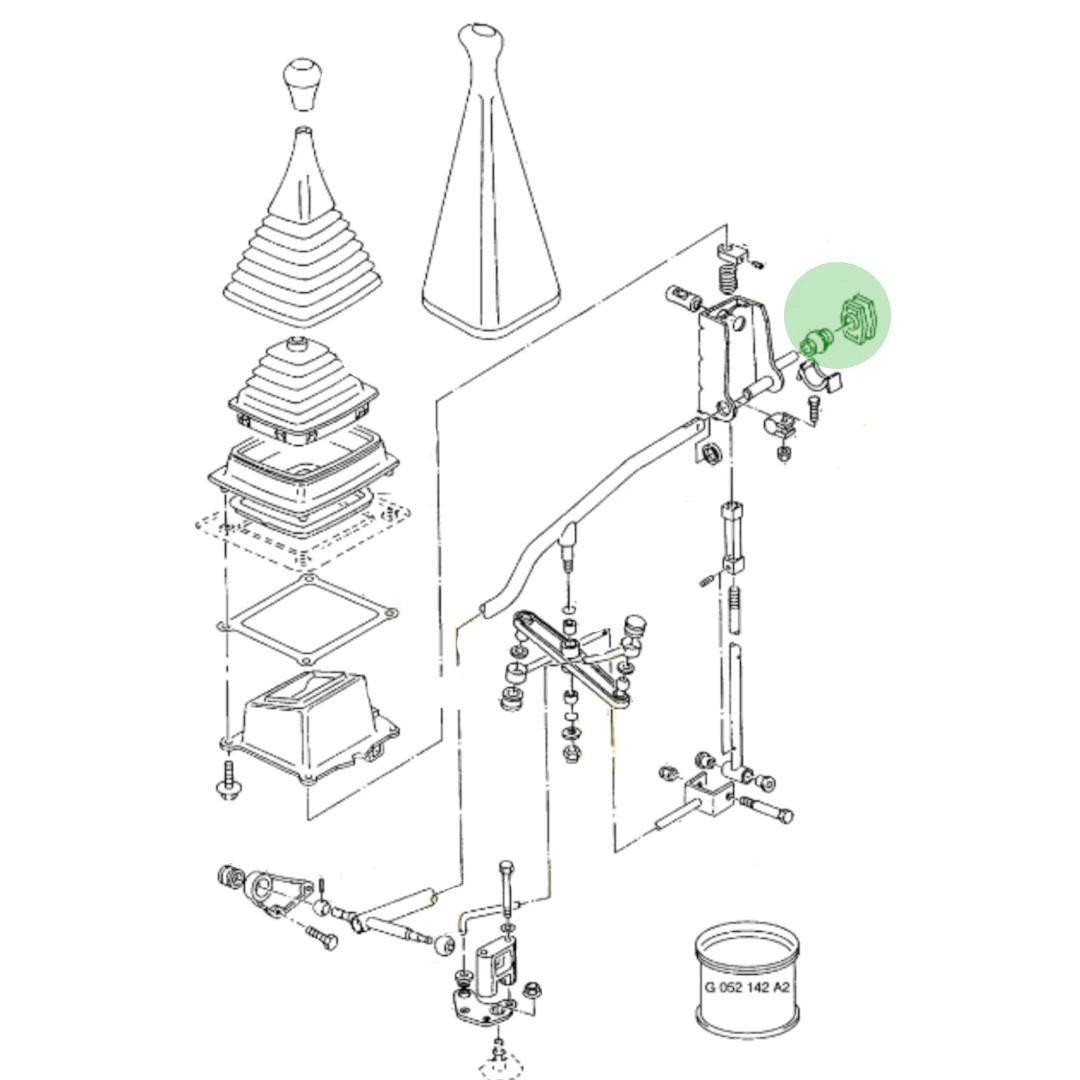 G 052 142 A2