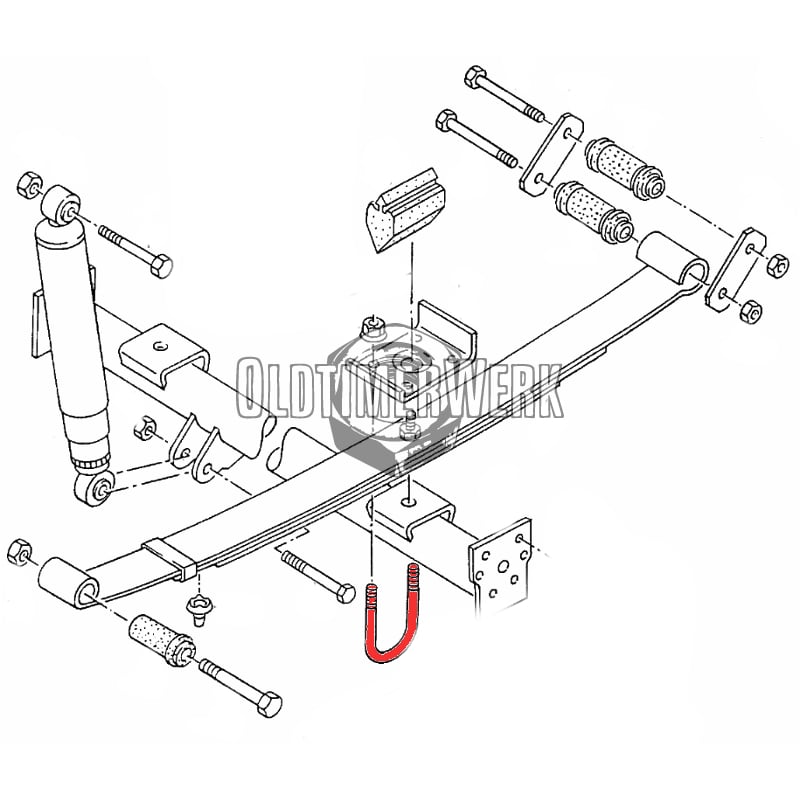 OLDTIMERWERK