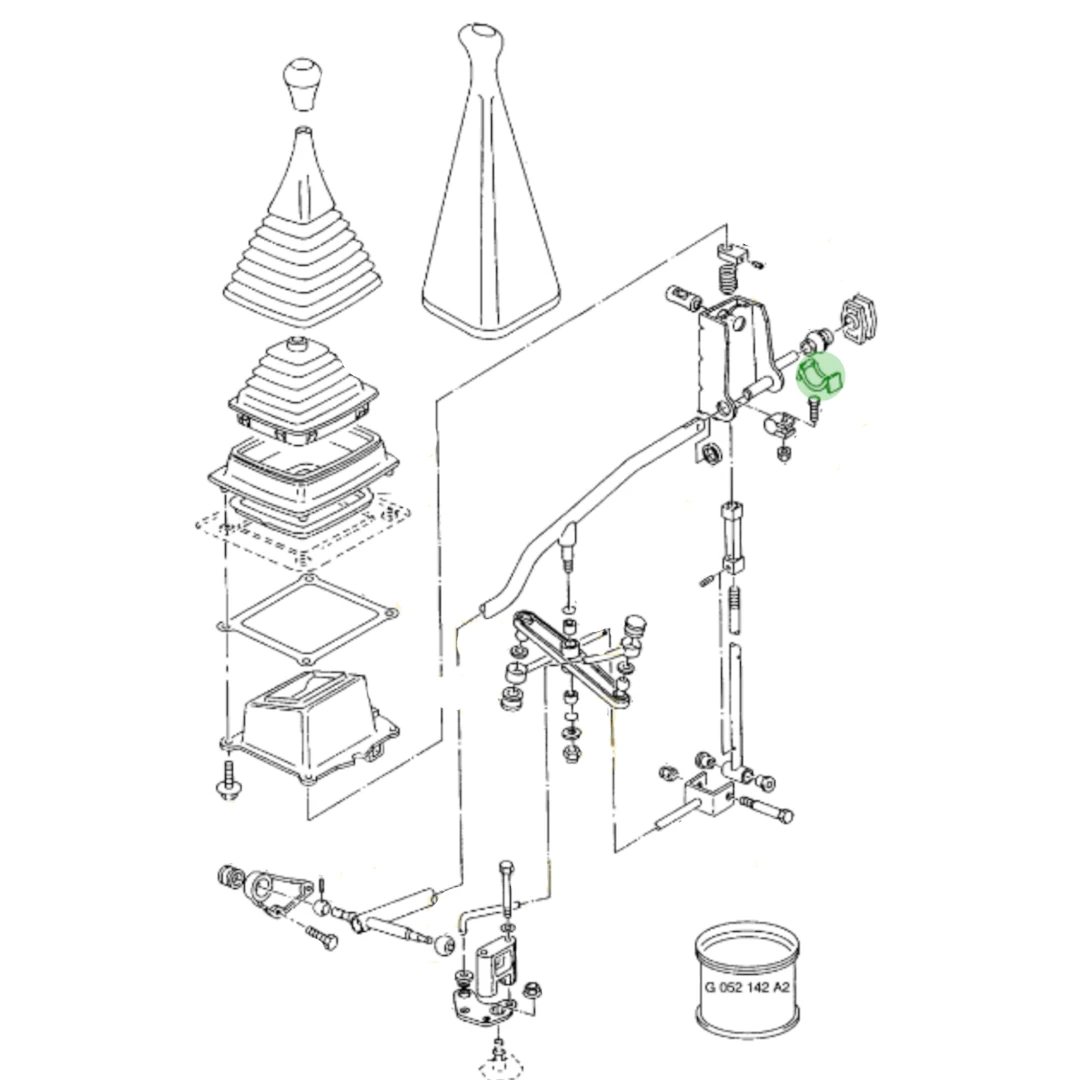 G 052 142 A2