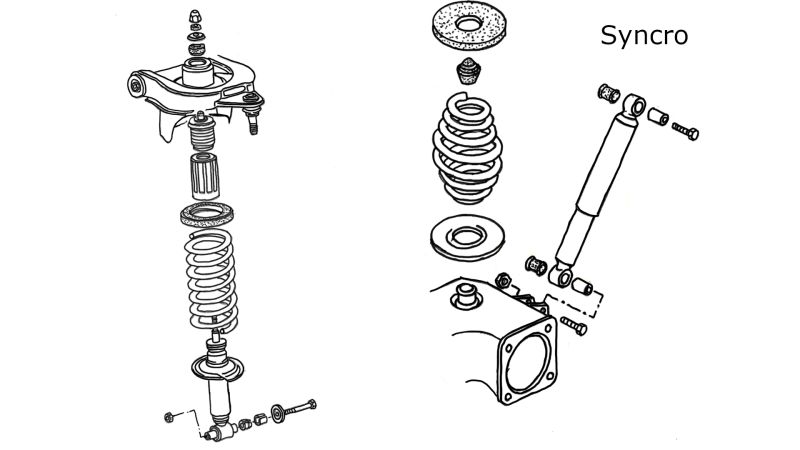 Syncro