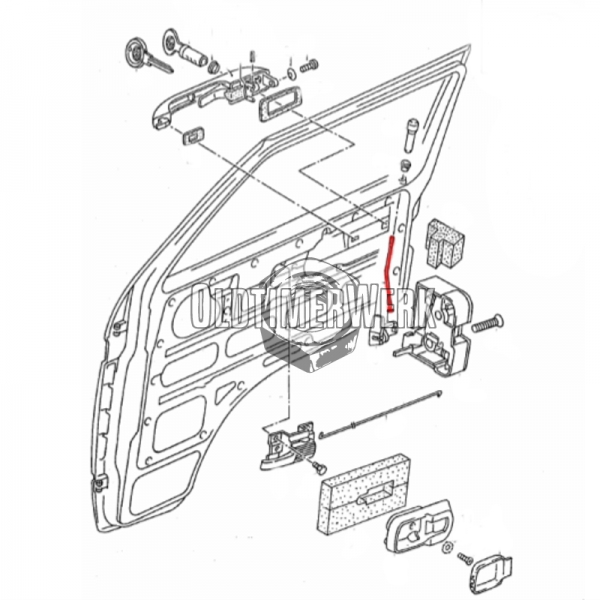 OLDTIMERWERK