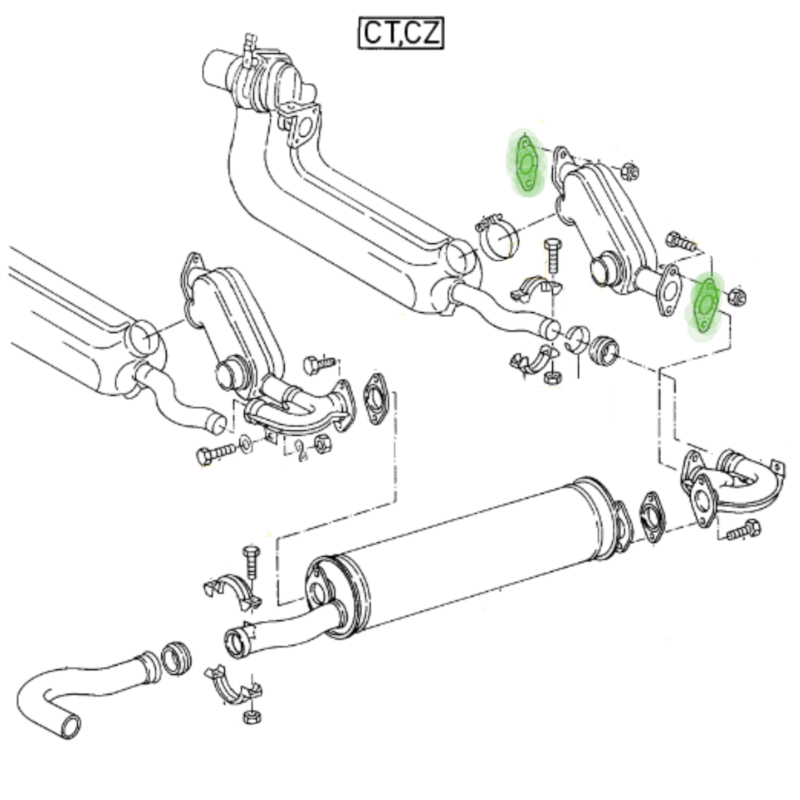 CT,CZ