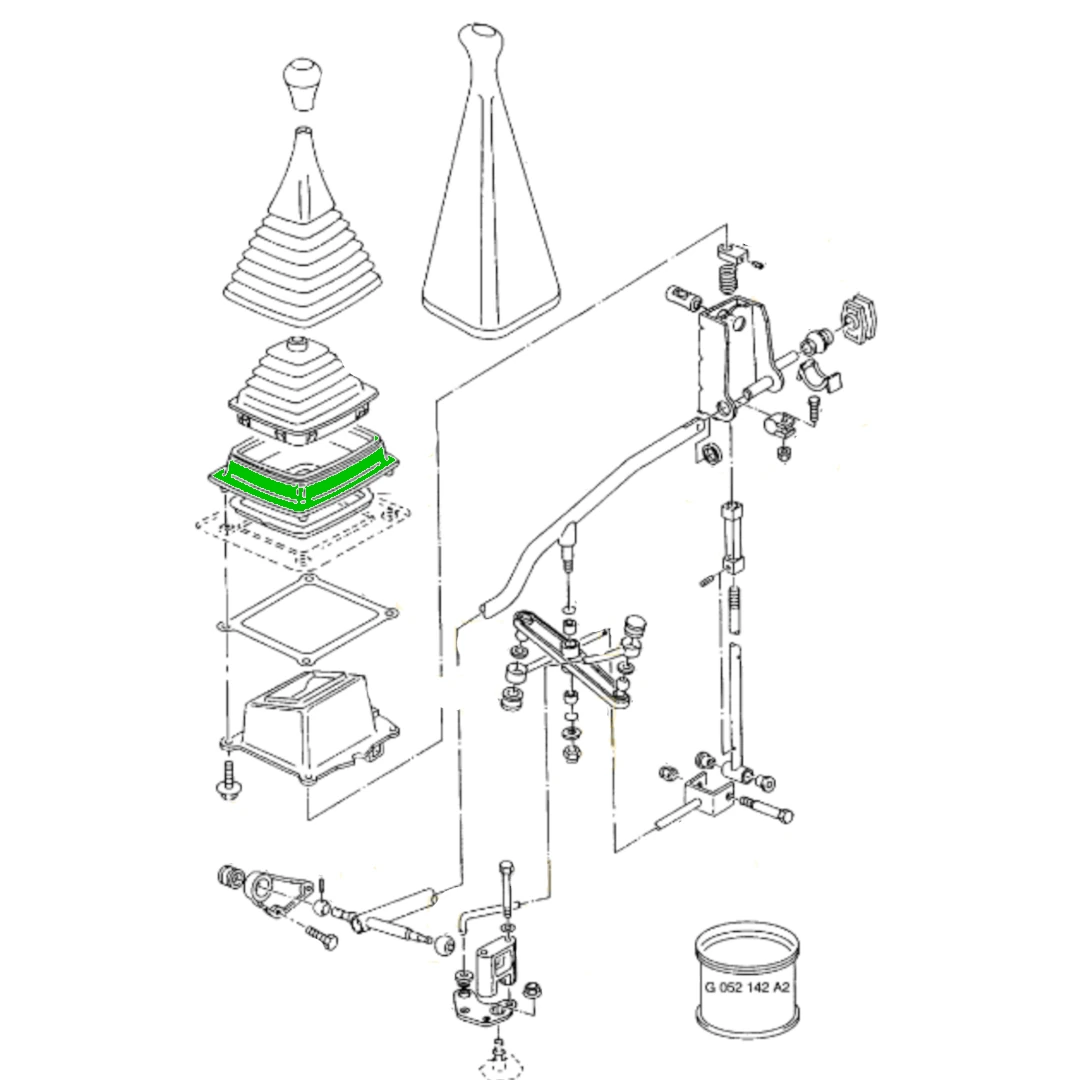 G 052 142 A2