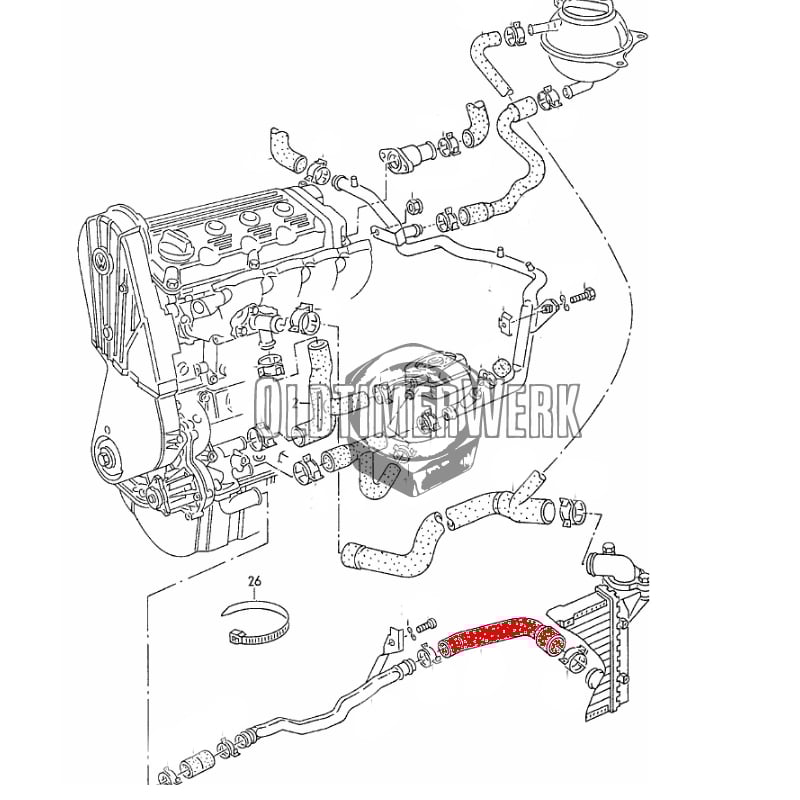 OLDTIMERWERK

26