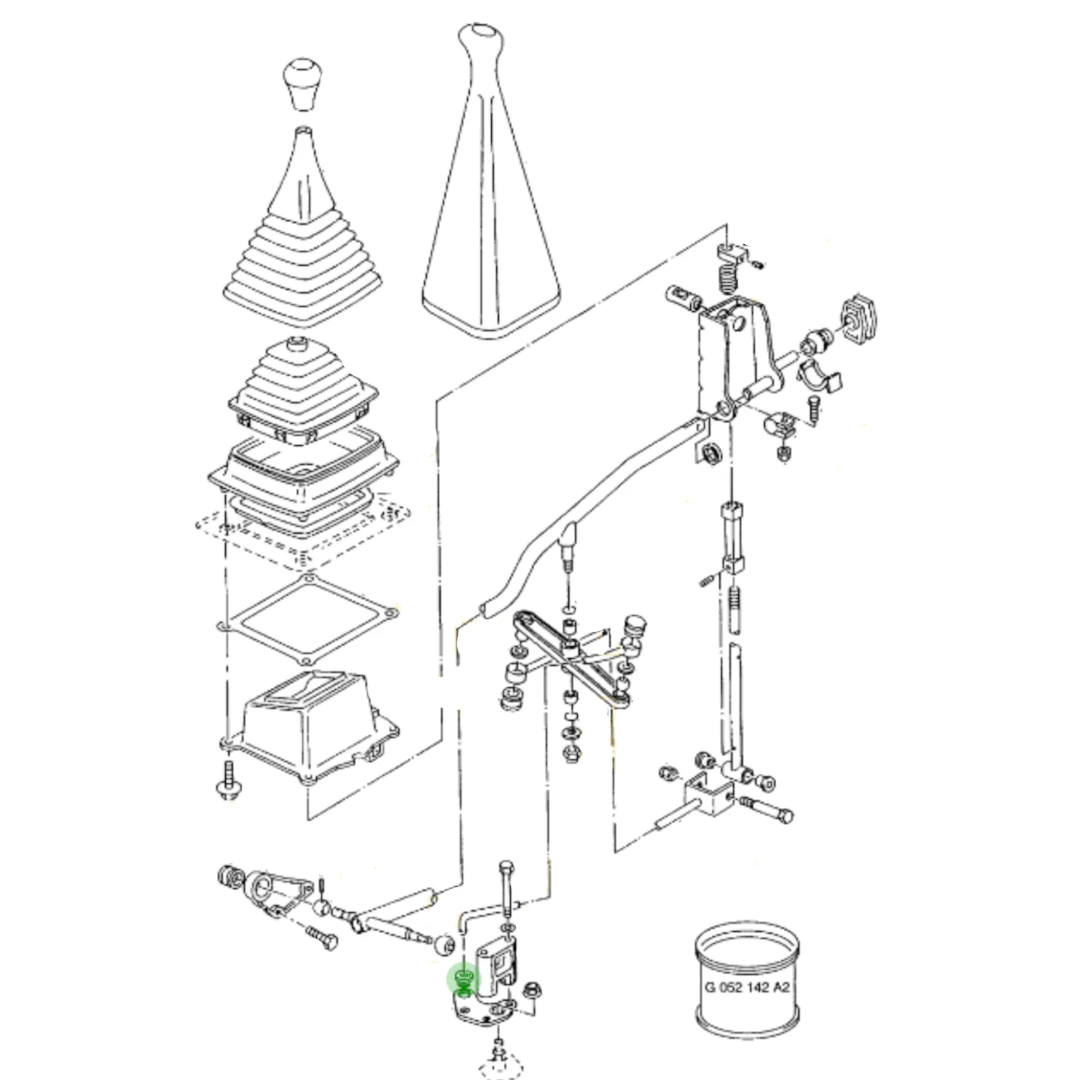 G 052 142 A2