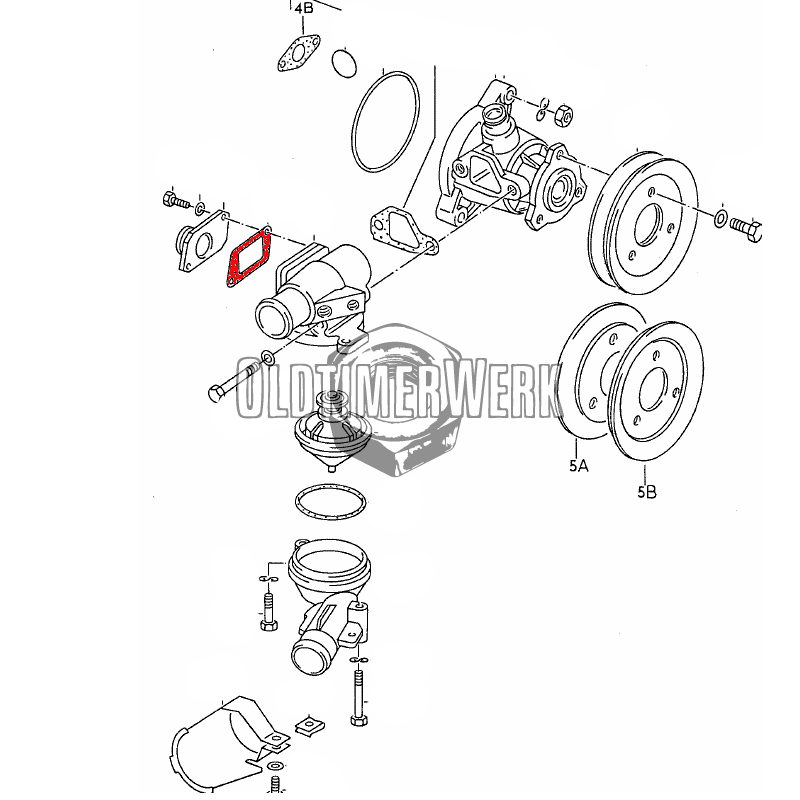 4B

OLDTIMERWERK

5A

5B