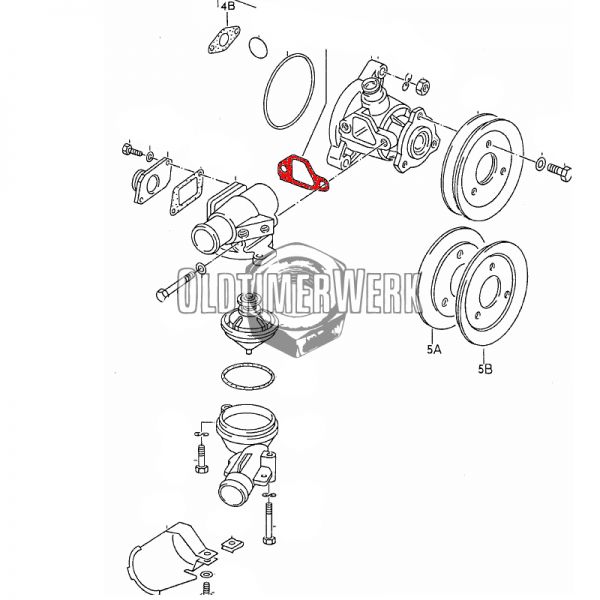 4B

OLDTIMERWERK

5A

5B