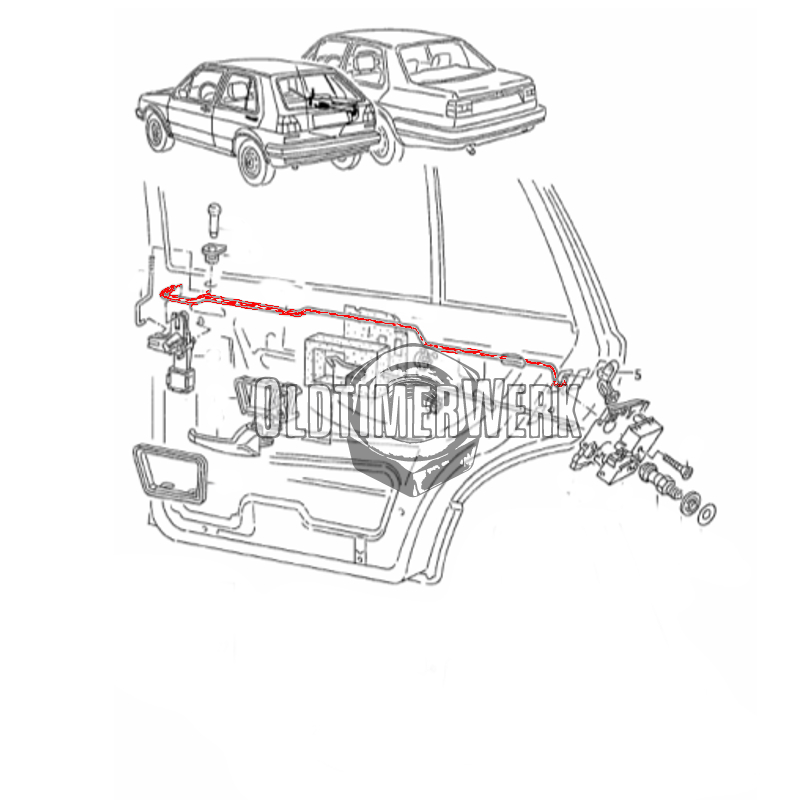 5
OLDTIMERWERK