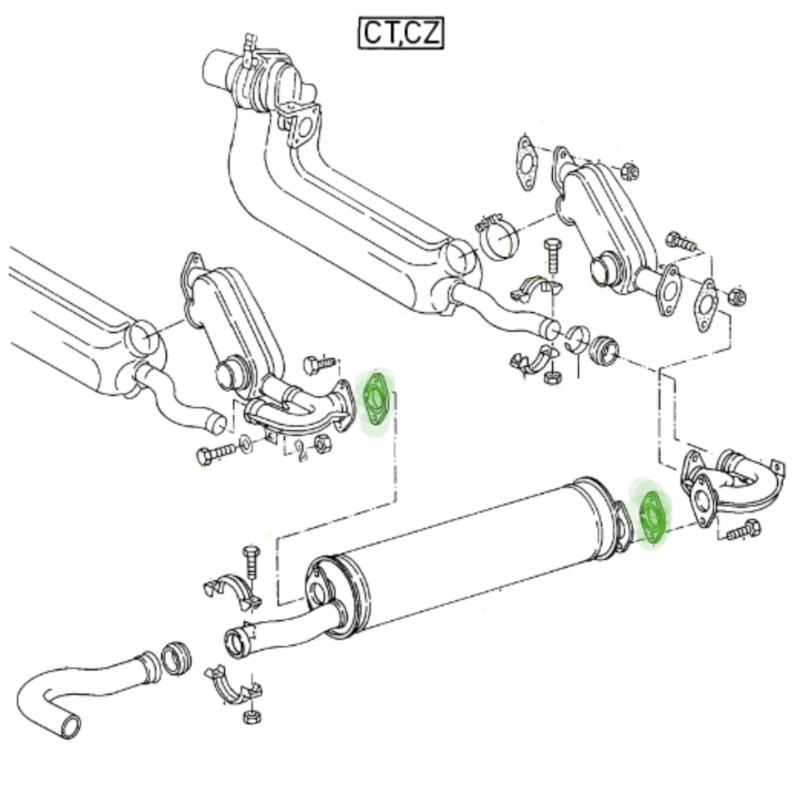 CT,CZ