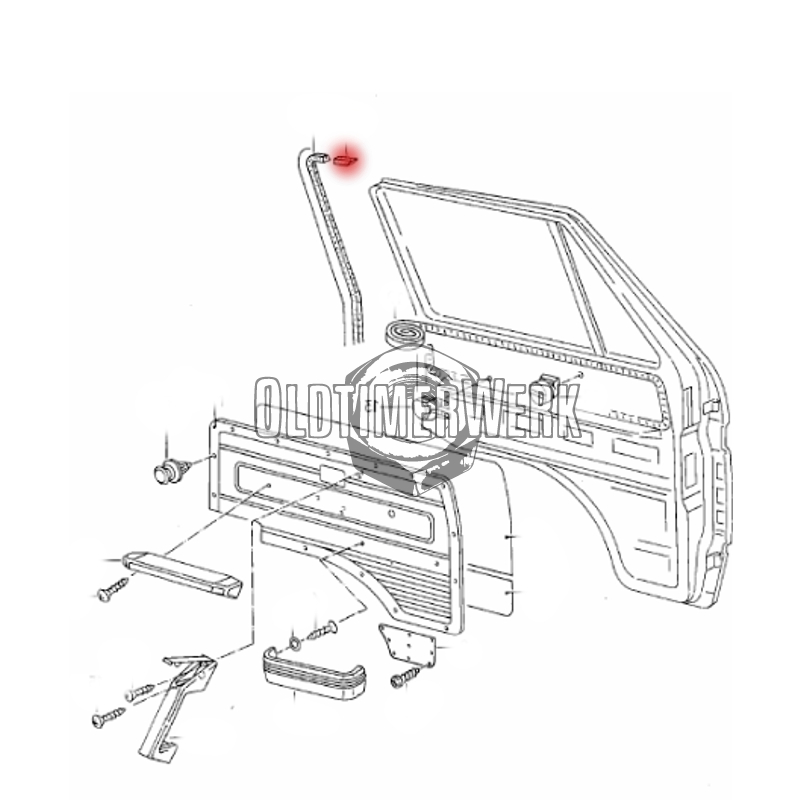 OLDTIMERWERK